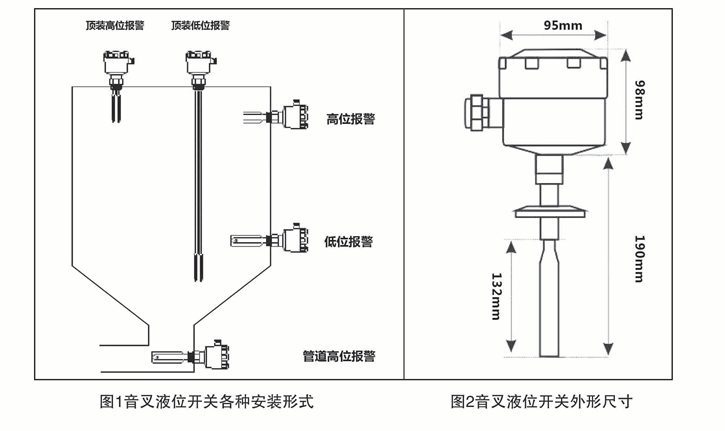 顶装高位报警 顶装低位报警

高位报警

低位报警

管道高位报警

图1音叉液位开关各种安装形式

95mm

98mm

190mm

132mm

图2音叉液位开关外形尺寸